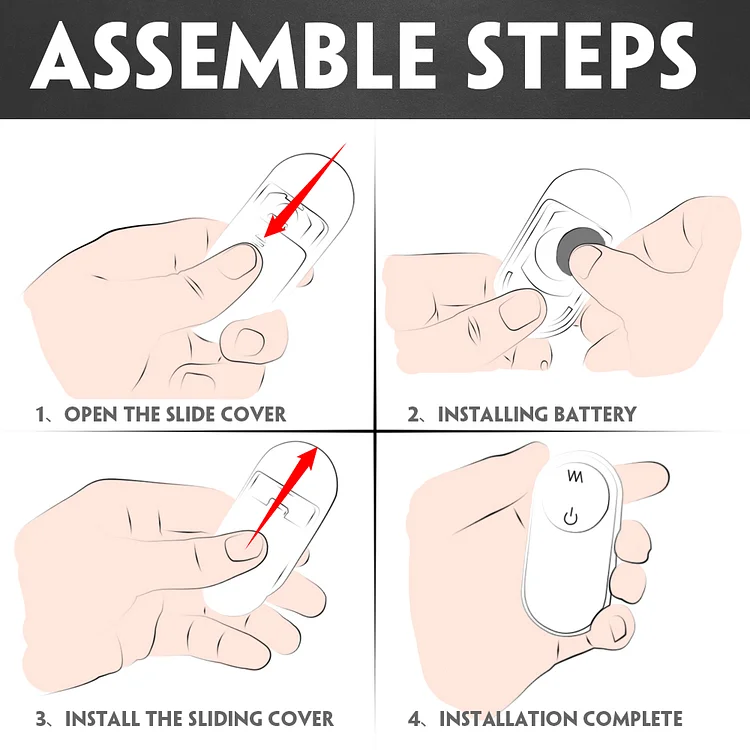 ASSEMBLE STEPS

1、OPEN THE SLIDE COVER

2、INSTALLING BATTERY

3、INSTALL THE SLIDING COVER

4、INSTALLATION COMPLETE